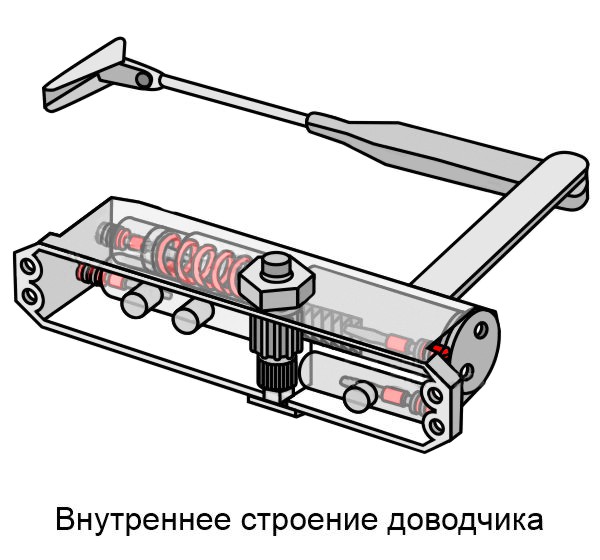 Внутреннее строение доводчика